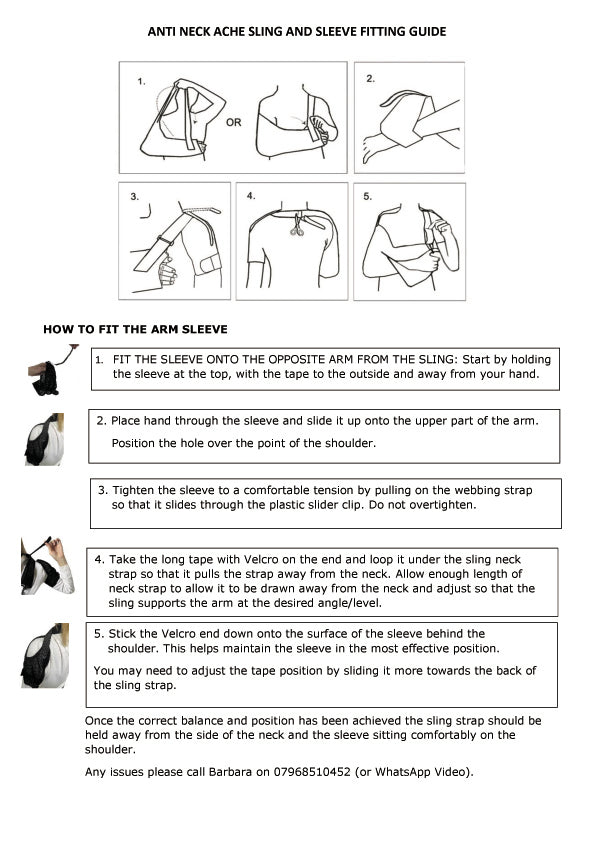 ANTI NECK ACHE SLING AND SLEEVE FITTING GUIDE

1.

OR

2.

3.

4.

5.

HOW TO FIT THE ARM SLEEVE

1. FIT THE SLEEVE ONTO THE OPPOSITE ARM FROM THE SLING: Start by holding the sleeve at the top, with the tape to the outside and away from your hand.

2. Place hand through the sleeve and slide it up onto the upper part of the arm.

Position the hole over the point of the shoulder.

3. Tighten the sleeve to a comfortable tension by pulling on the webbing strap so that it slides through the plastic slider clip. Do not overtighten.

4. Take the long tape with Velcro on the end and loop it under the sling neck strap so that it pulls the strap away from the neck. Allow enough length of neck strap to allow it to be drawn away from the neck and adjust so that the sling supports the arm at the desired angle/level.

5. Stick the Velcro end down onto the surface of the sleeve behind the shoulder. This helps maintain the sleeve in the most effective position.

You may need to adjust the tape position by sliding it more towards the back of the sling strap.

Once the correct balance and position has been achieved the sling strap should be held away from the side of the neck and the sleeve sitting comfortably on the shoulder.

Any issues please call Barbara on 07968510452 (or WhatsApp Video).