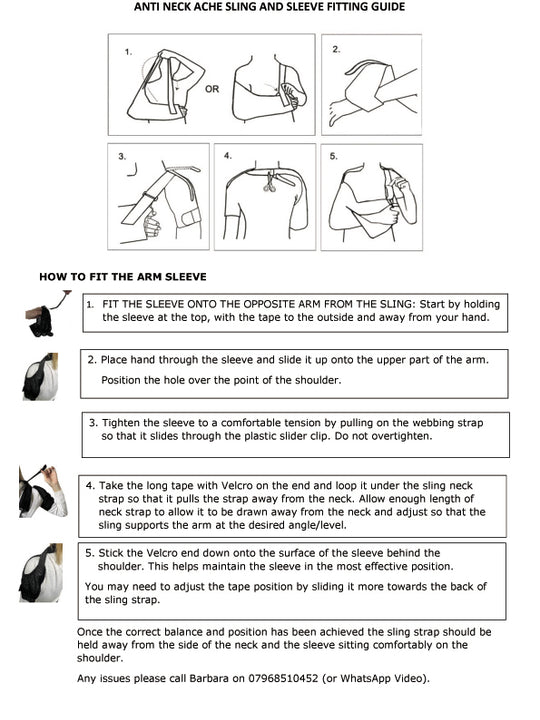 ANTI NECK ACHE SLING AND SLEEVE FITTING GUIDE

1.

OR

2.

3.

4.

5.

HOW TO FIT THE ARM SLEEVE

1. FIT THE SLEEVE ONTO THE OPPOSITE ARM FROM THE SLING: Start by holding the sleeve at the top, with the tape to the outside and away from your hand.

2. Place hand through the sleeve and slide it up onto the upper part of the arm.

Position the hole over the point of the shoulder.

3. Tighten the sleeve to a comfortable tension by pulling on the webbing strap so that it slides through the plastic slider clip. Do not overtighten.

4. Take the long tape with Velcro on the end and loop it under the sling neck strap so that it pulls the strap away from the neck. Allow enough length of neck strap to allow it to be drawn away from the neck and adjust so that the sling supports the arm at the desired angle/level.

5. Stick the Velcro end down onto the surface of the sleeve behind the shoulder. This helps maintain the sleeve in the most effective position.

You may need to adjust the tape position by sliding it more towards the back of the sling strap.

Once the correct balance and position has been achieved the sling strap should be held away from the side of the neck and the sleeve sitting comfortably on the shoulder.

Any issues please call Barbara on 07968510452 (or WhatsApp Video).