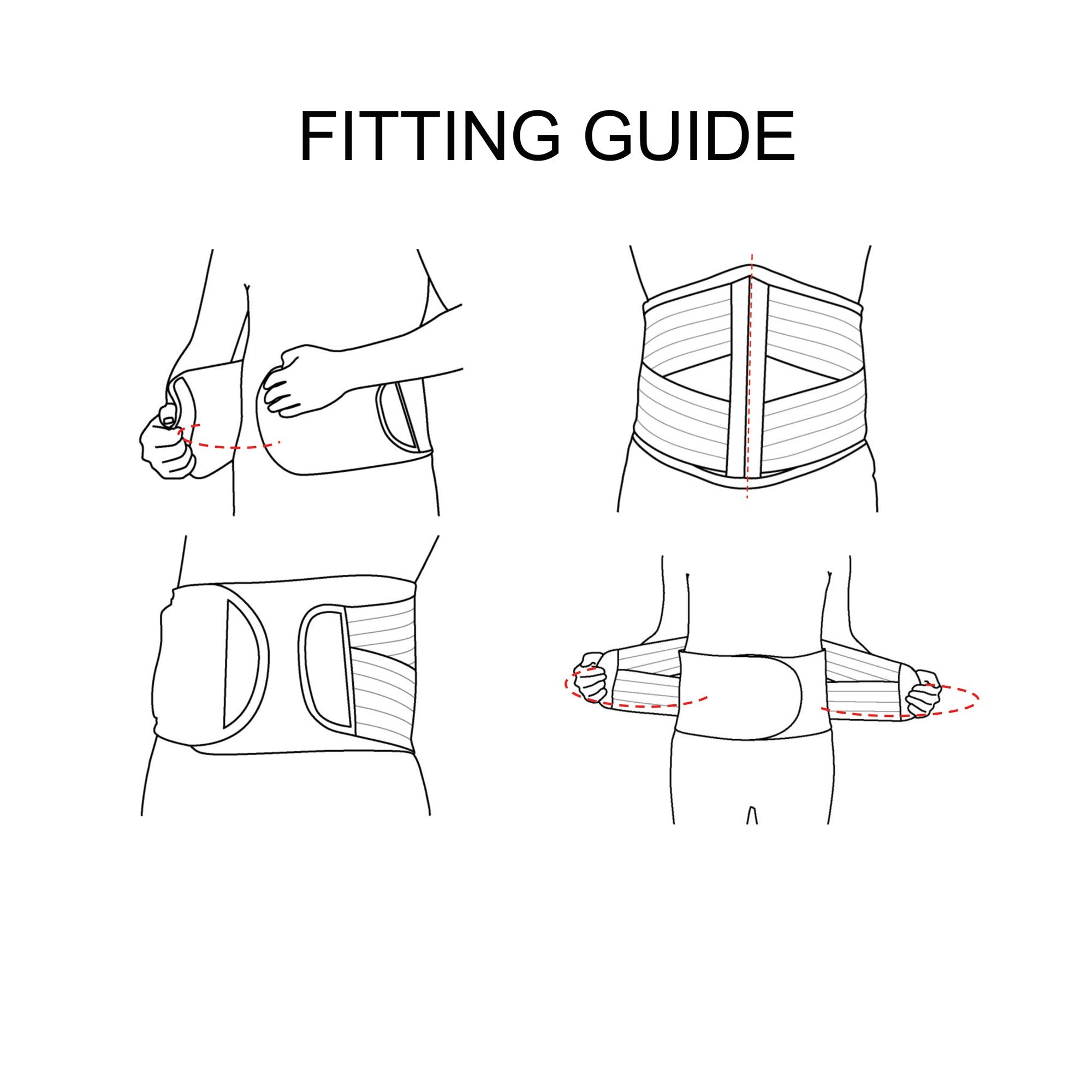 FITTING GUIDE