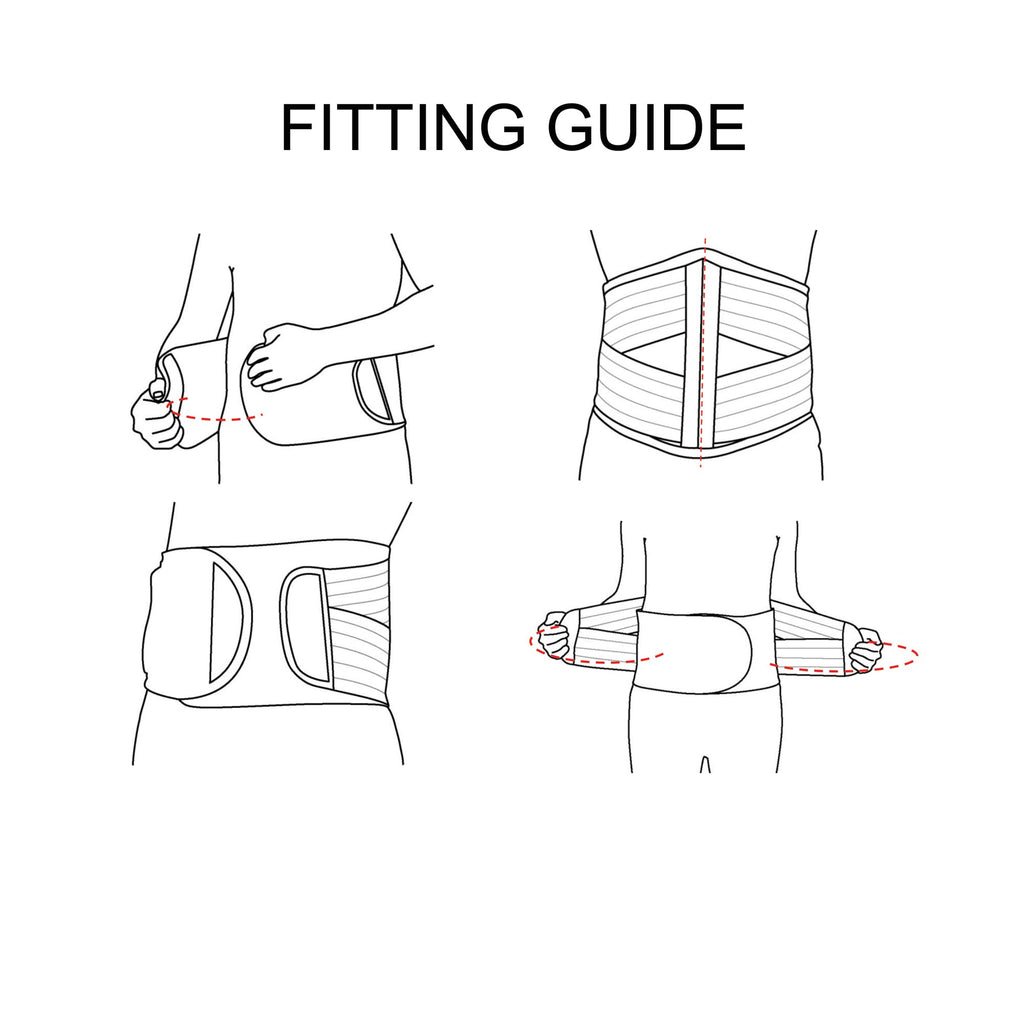 FITTING GUIDE