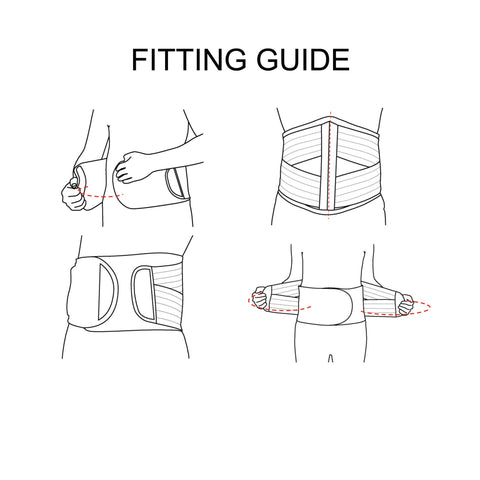 FITTING GUIDE