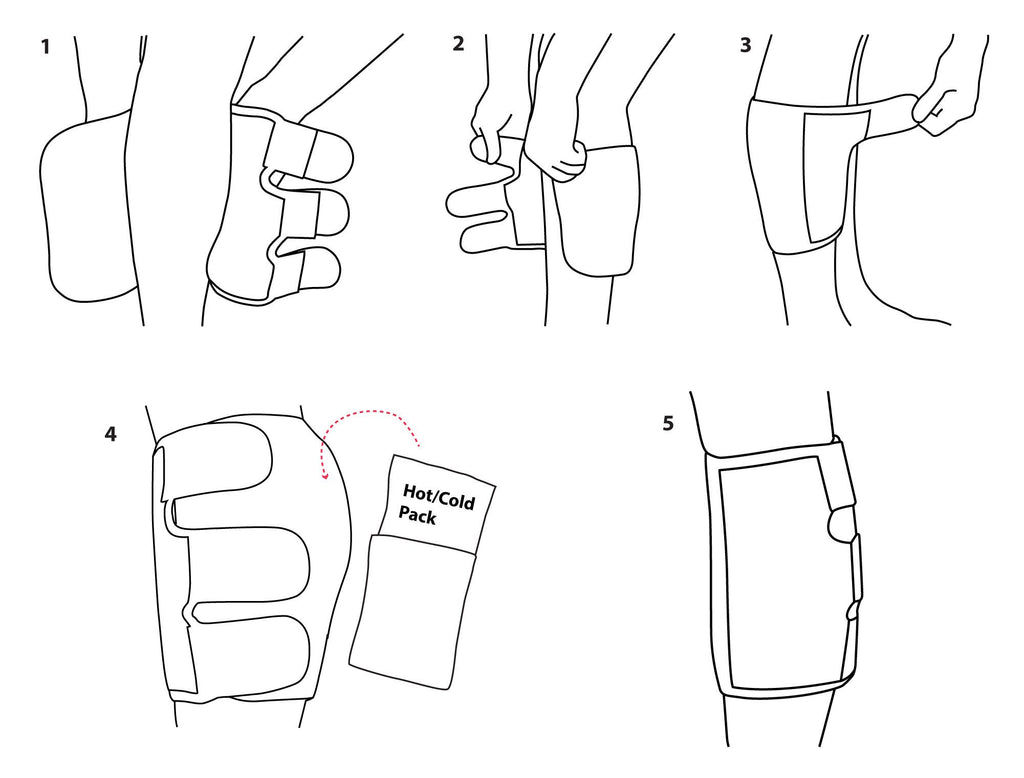 1

2

3

4

Hot/Cold Pack

5